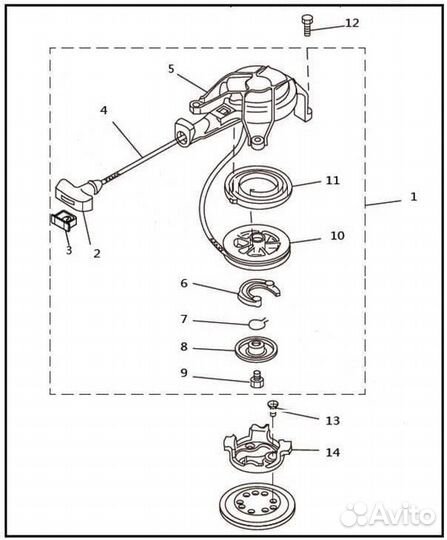 12
5
4
11
1
10
3
2
6
7
8
9
13
14
Avito