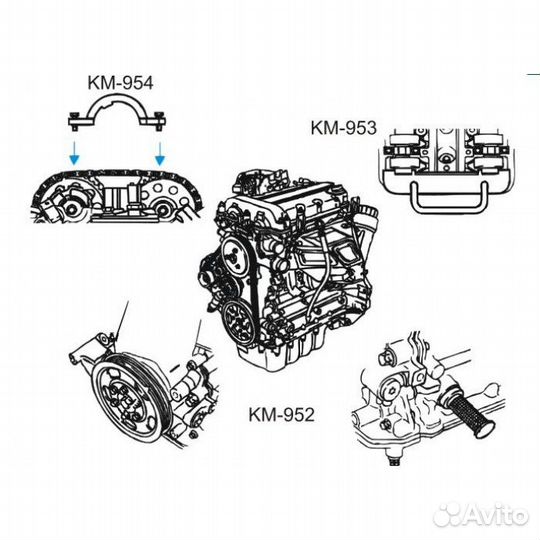 KM-954

KM-953

KM-952

Avito