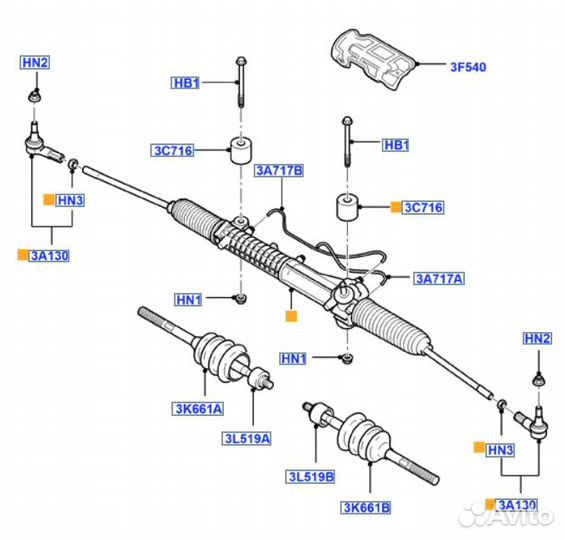 HN2
HB1
3F540
3C716
HB1
3A717B
HN3
3C716
3A130
3A717A
HN1
HN1
HN2
3K661A
3L519A
HN3
3L519B
3K661B
3A130
Avito