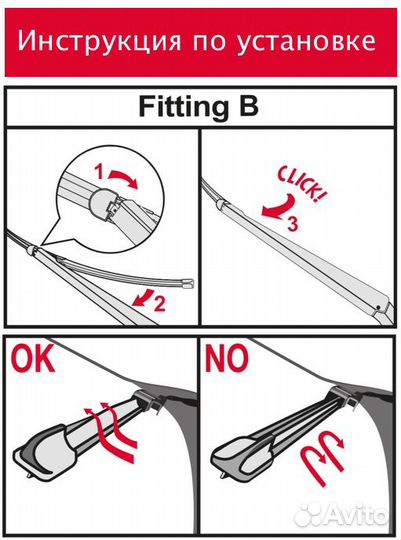 Инструкция по установке

Fitting B

1

2

CLICK!

3

OK

NO

Avito