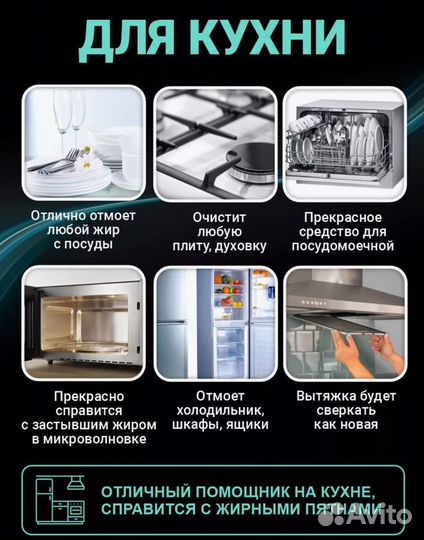 ДЛЯ КУХНИ

Отлично отмоет любой жир с посуды

Очистит любую плиту, духовку

Прекрасное средство для посудомоечной

Прекрасно справится с застывшим жиром в микроволновке

Отмоет холодильник, шкафы, ящики

Вытяжка будет сверкать как новая

ОТЛИЧНЫЙ ПОМОЩНИК НА КУХНЕ, СПРАВИТСЯ С ЖИРНЫМИ ПЯТНАМИ

Avito