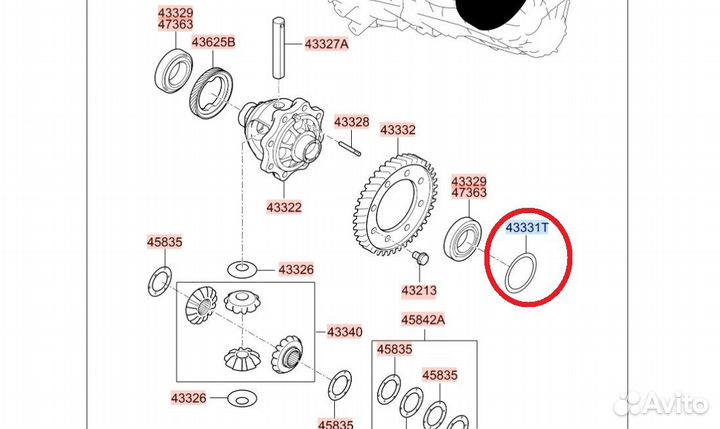 43329
47363
43625B
43327A
43328
43332
43322
43329
47363
43331T
45835
43326
43213
43340
45842A
45835
45835
43326
45835
Avito