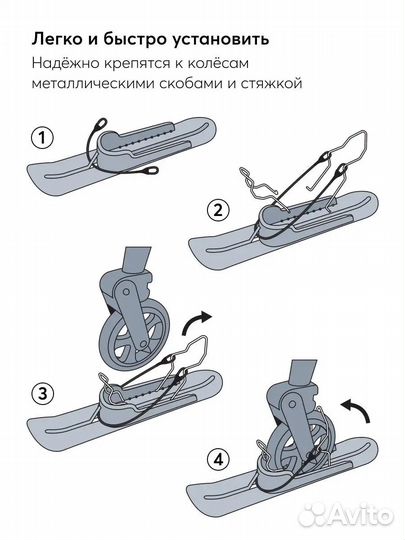 Легко и быстро установить
Надёжно крепятся к колёсам металлическими скобами и стяжкой

1

2

3

4

Avito