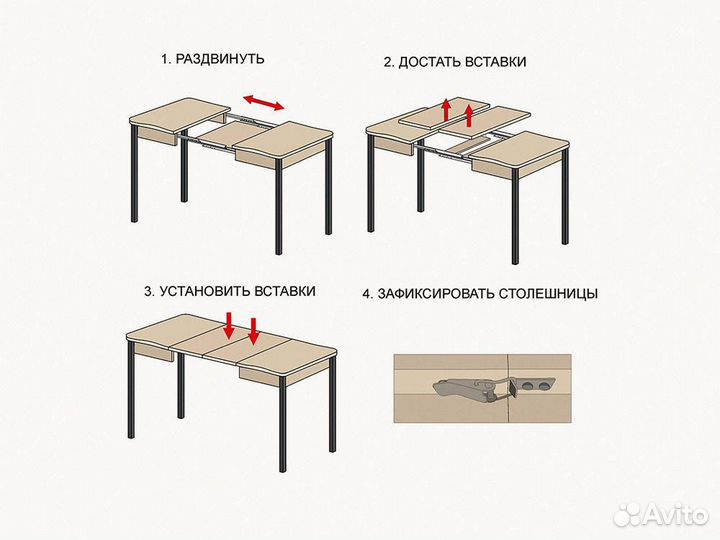 1. РАЗДВИНУТЬ

2. ДОСТАТЬ ВСТАВКИ

3. УСТАНОВИТЬ ВСТАВКИ

4. ЗАФИКСИРОВАТЬ СТОЛЕШНИЦЫ

Avito