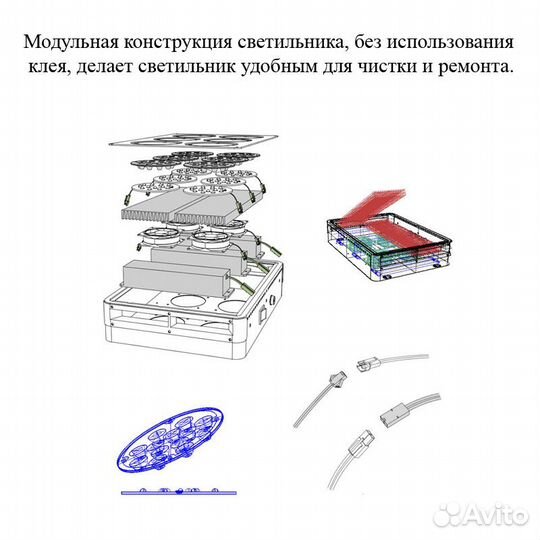 Модульная конструкция светильника, без использования клея, делает светильник удобным для чистки и ремонта.

Avito