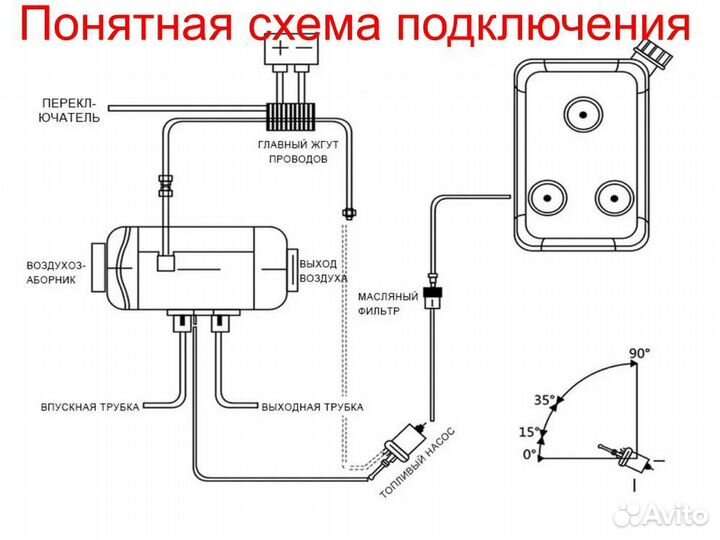 Понятная схема подключения

+ −

ПЕРЕКЛ-ЮЧАТЕЛЬ

ГЛАВНЫЙ ЖГУТ ПРОВОДОВ

ВОЗДУХОЗ-АБОРНИК

ВЫХОД ВОЗДУХА

МАСЛЯНЫЙ ФИЛЬТР

ВПУСКНАЯ ТРУБКА

ВЫХОДНАЯ ТРУБКА

ТОПЛИВЫЙ НАСОС

90°
35°
15°
0°

Avito