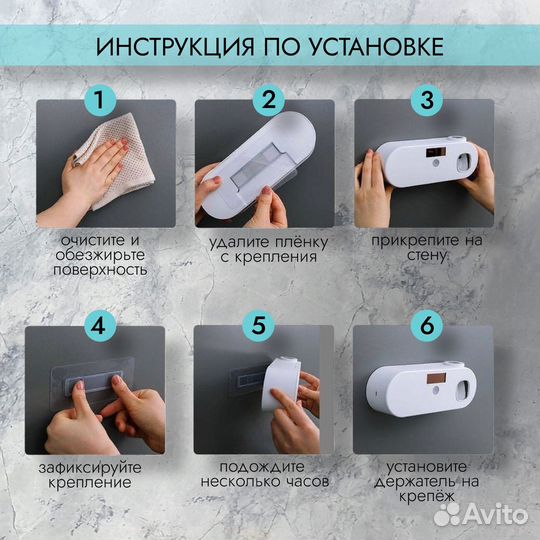 ИНСТРУКЦИЯ ПО УСТАНОВКЕ

1
очистите и обезжирьте поверхность

2
удалите плёнку с крепления

3
прикрепите на стену

4
зафиксируйте крепление

5
подождите несколько часов

6
установите держатель на крепёж

Avito