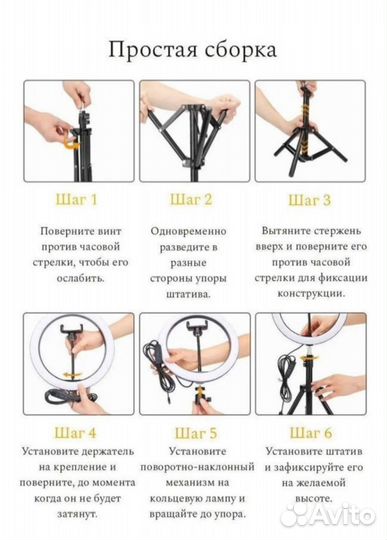 Простая сборка

Шаг 1

Поверните винт против часовой стрелки, чтобы его ослабить.

Шаг 2

Одновременно разведите в разные стороны упоры штатива.

Шаг 3

Вытяните стержень вверх и поверните его против часовой стрелки для фиксации конструкции.

Шаг 4

Установите держатель на крепление и поверните, до момента когда он не будет затянут.

Шаг 5

Установите поворотно-наклонный механизм на кольцевую лампу и вращайте до упора.

Шаг 6

Установите штатив и зафиксируйте его на желаемой высоте.

Avito