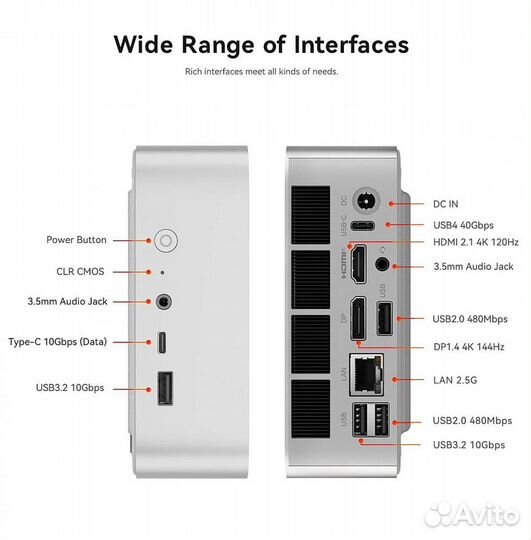 Wide Range of Interfaces

Rich interfaces meet all kinds of needs.

Power Button

CLR CMOS

3.5mm Audio Jack

Type-C 10Gbps (Data)

USB3.2 10Gbps

DC

USB-C

HDMI

USB

DP

LAN

USB

DC IN

USB4 40Gbps

HDMI 2.1 4K 120Hz

3.5mm Audio Jack

USB2.0 480Mbps

DP1.4 4K 144Hz

LAN 2.5G

USB2.0 480Mbps

USB3.2 10Gbps

Avito