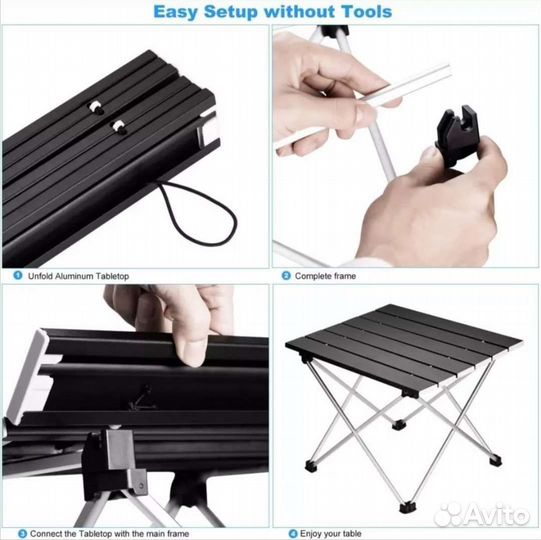 Easy Setup without Tools

1 Unfold Aluminum Tabletop

2 Complete frame

3 Connect the Tabletop with the main frame

4 Enjoy your table

Avito