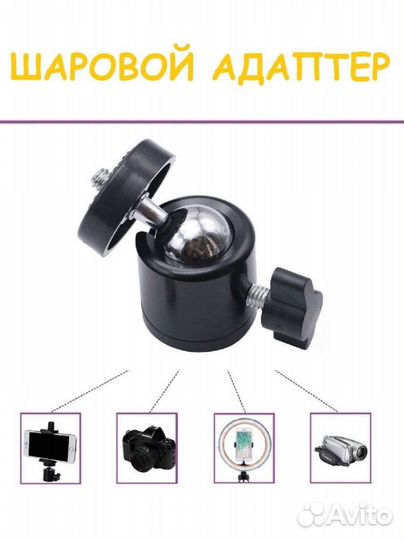 ШАРОВОЙ АДАПТЕР

Avito