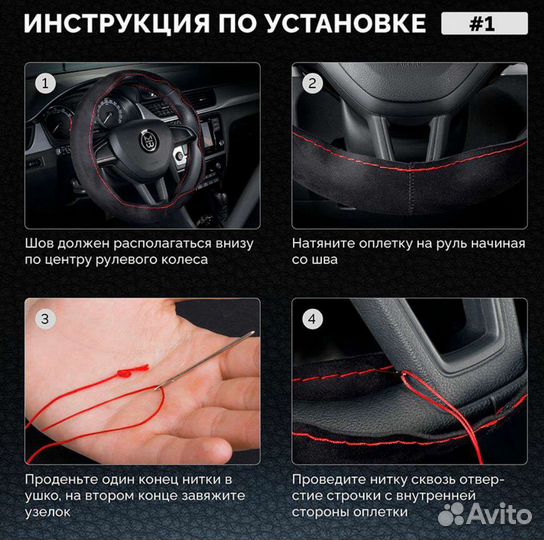 ИНСТРУКЦИЯ ПО УСТАНОВКЕ #1

1

Шов должен располагаться внизу по центру рулевого колеса

2

Натяните оплетку на руль начиная со шва

3

Проденьте один конец нитки в ушко, на втором конце завяжите узелок

4

Проведите нитку сквозь отверстие строчки с внутренней стороны оплетки

Avito