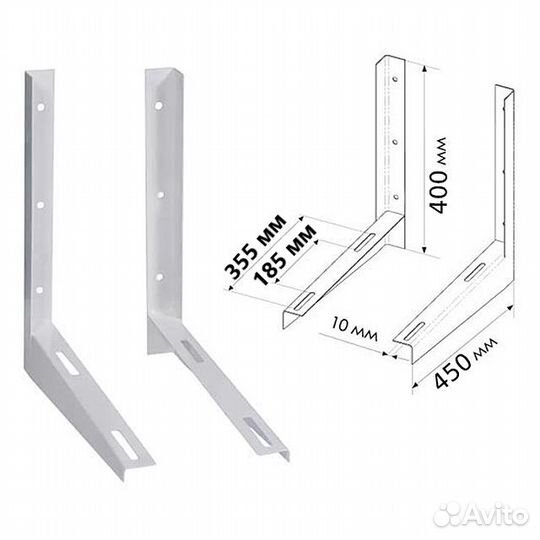 400 мм
355 мм
185 мм
10 мм
450 мм
Avito