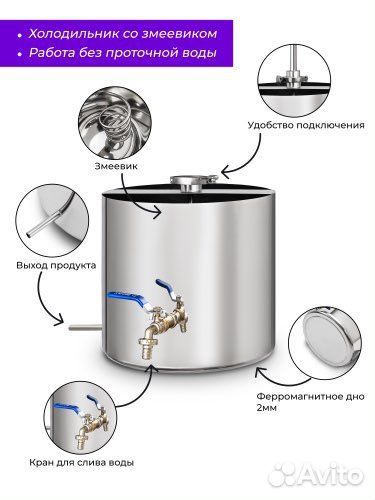 • Холодильник со змеевиком
• Работа без проточной воды

Удобство подключения

Змеевик

Выход продукта

Ферромагнитное дно 2мм

Кран для слива воды

Avito