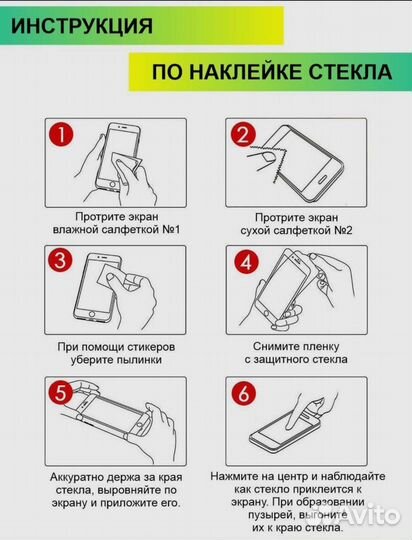 ИНСТРУКЦИЯ

ПО НАКЛЕЙКЕ СТЕКЛА

1

Протрите экран влажной салфеткой №1

2

Протрите экран сухой салфеткой №2

3

При помощи стикеров уберите пылинки

4

Снимите пленку с защитного стекла

5

Аккуратно держа за края стекла, выровняйте по экрану и приложите его.

6

Нажмите на центр и наблюдайте как стекло приклеится к экрану. При образовании пузырей, выгоните их к краю стекла.

Avito