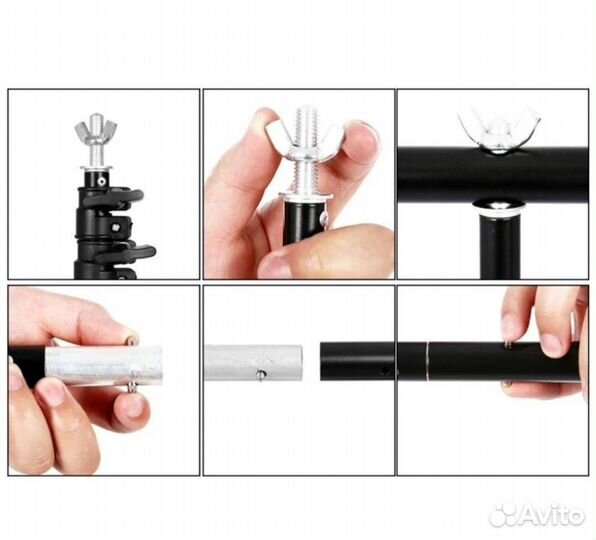 Avito