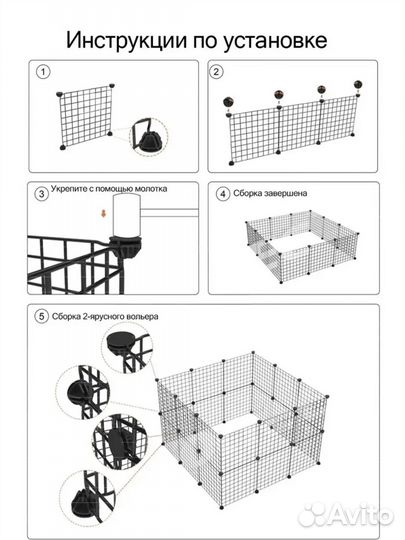 Инструкции по установке

1

2

3 Укрепите с помощью молотка

4 Сборка завершена

5 Сборка 2-ярусного вольера

Avito