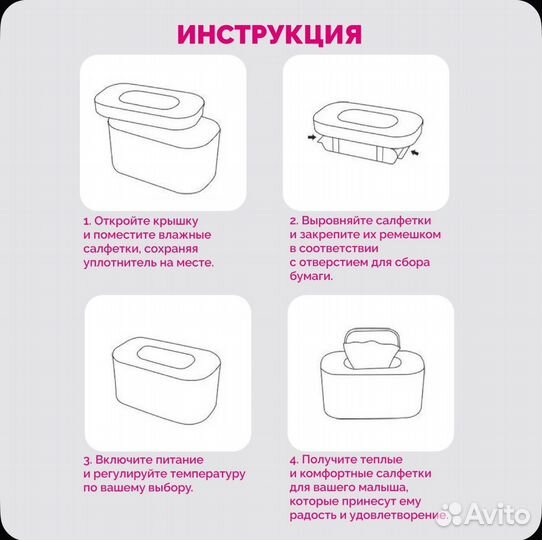 ИНСТРУКЦИЯ

1. Откройте крышку и поместите влажные салфетки, сохраняя уплотнитель на месте.

2. Выровняйте салфетки и закрепите их ремешком в соответствии с отверстием для сбора бумаги.

3. Включите питание и регулируйте температуру по вашему выбору.

4. Получите теплые и комфортные салфетки для вашего малыша, которые принесут ему радость и удовлетворение.

Avito