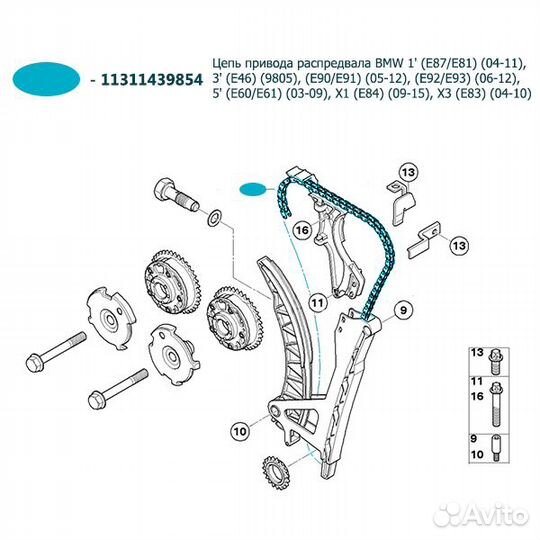 - 11311439854

Цепь привода распредвала BMW 1' (E87/E81) (04-11), 3' (E46) (9805), (E90/E91) (05-12), (E92/E93) (06-12), 5' (E60/E61) (03-09), X1 (E84) (09-15), X3 (E83) (04-10)

13

16

13

11

9

10

13

11
16

9
10

Avito