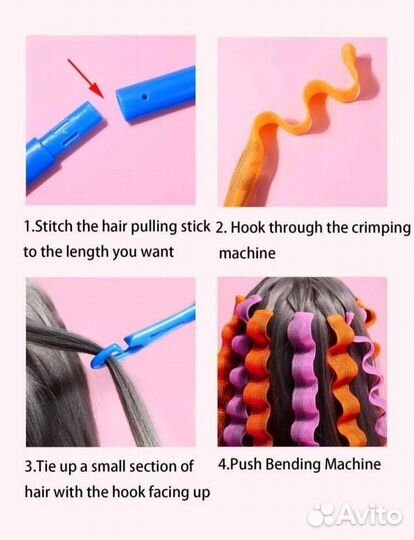 1.Stitch the hair pulling stick to the length you want

2. Hook through the crimping machine

3.Tie up a small section of hair with the hook facing up

4.Push Bending Machine

Avito