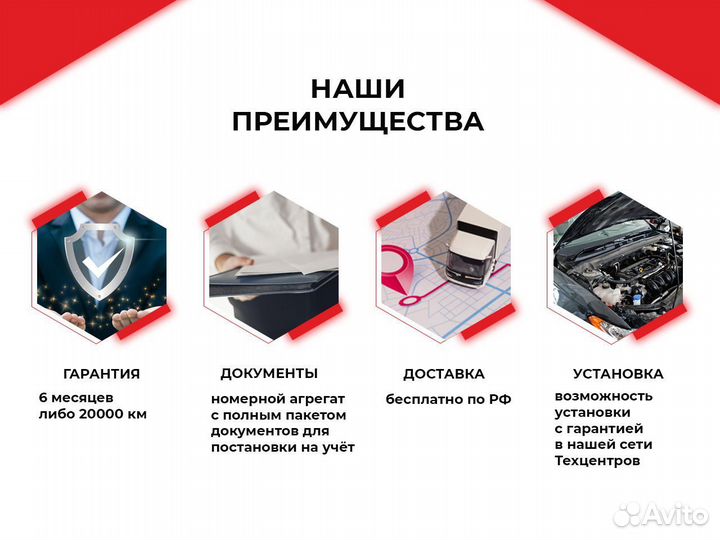 НАШИ ПРЕИМУЩЕСТВА

ГАРАНТИЯ
6 месяцев либо 20000 км

ДОКУМЕНТЫ
номерной агрегат с полным пакетом документов для постановки на учёт

ДОСТАВКА
бесплатно по РФ

УСТАНОВКА
возможность установки с гарантией в нашей сети Техцентров

Avito