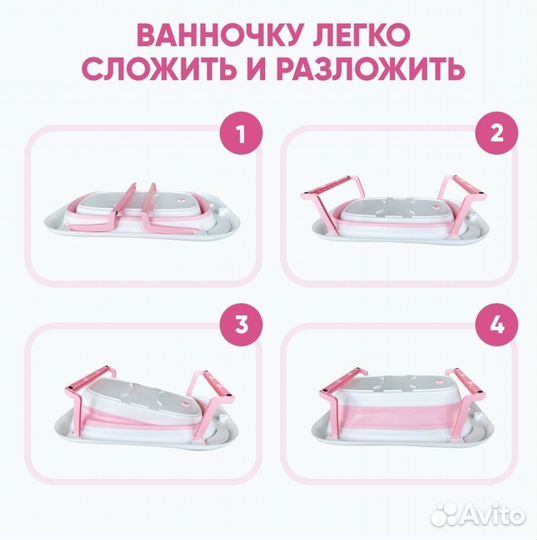 ВАННОЧКУ ЛЕГКО СЛОЖИТЬ И РАЗЛОЖИТЬ

1

2

3

4

Avito