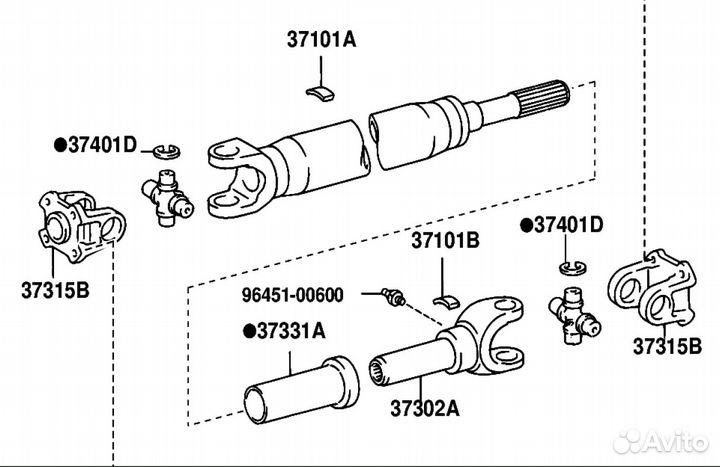 37101A

●37401D

37315B

37101B

●37401D

96451-00600

●37331A

37302A

37315B

Avito