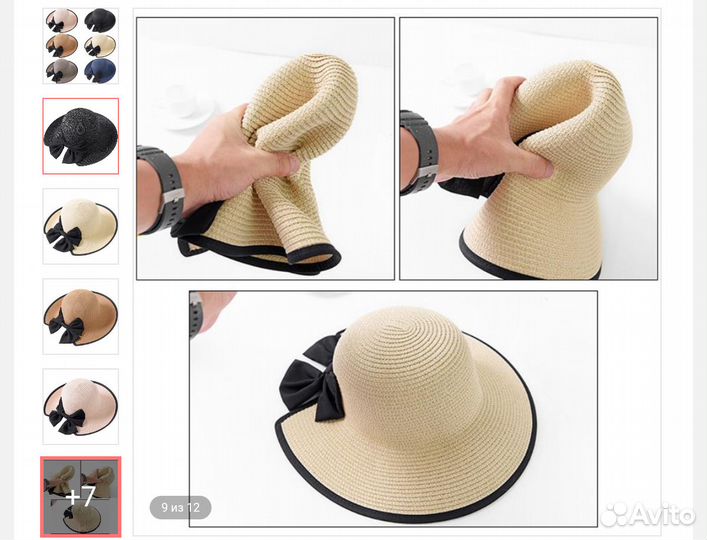 +7

9 из 12

Avito