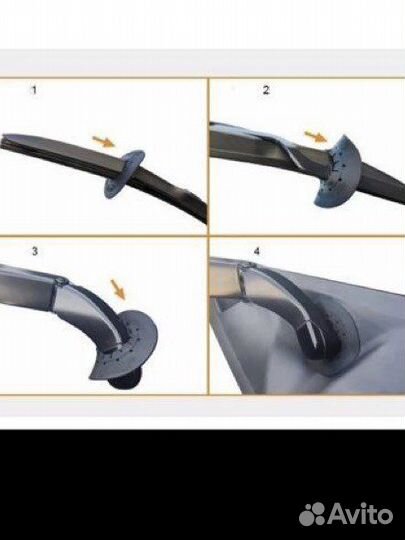 1

2

3

4

Avito