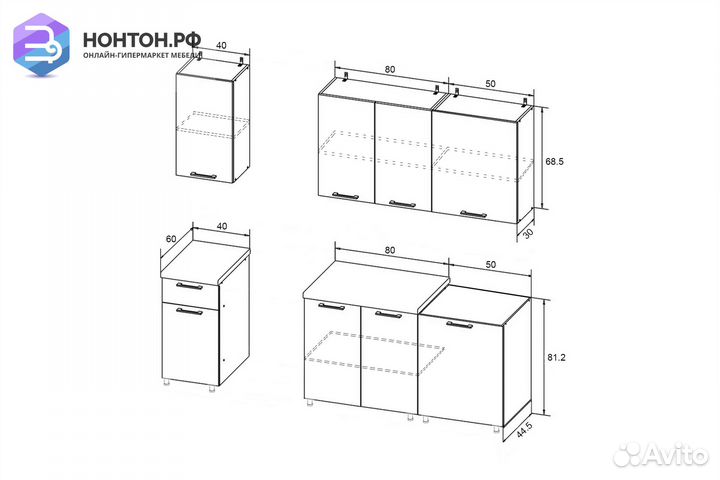 НОНТОН.РФ
ОНЛАЙН-ГИПЕРМАРКЕТ МЕБЕЛИ

40

80

50

68.5

30

60

40

80

50

81.2

44.5

Avito