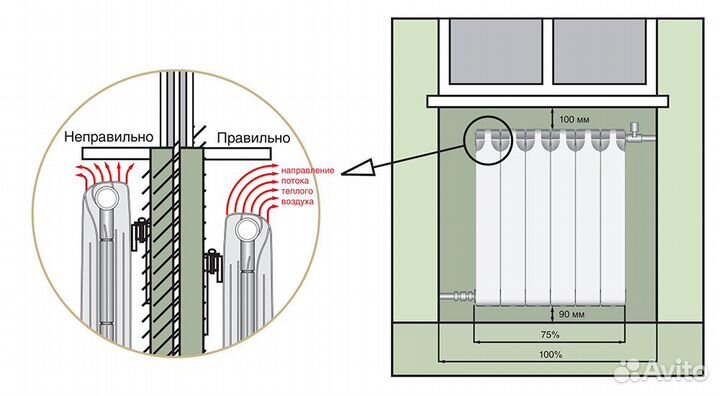 Неправильно

Правильно

направление потока теплого воздуха

100 мм

90 мм

75%

100%

Avito