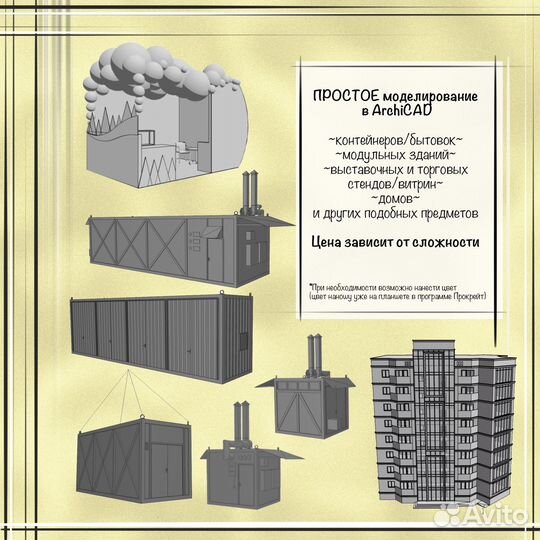 ПРОСТОЕ моделирование в ArchiCAD

~контейнеров/бытовок~
~модульных зданий~
~выставочных и торговых стендов/витрин~
~домов~
и других подобных предметов

Цена зависит от сложности

*При необходимости возможно нанести цвет
(цвет наношу уже на планшете в программе Прокрейт)

Avito