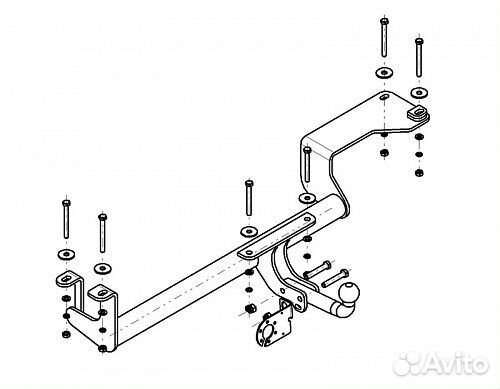 Avito