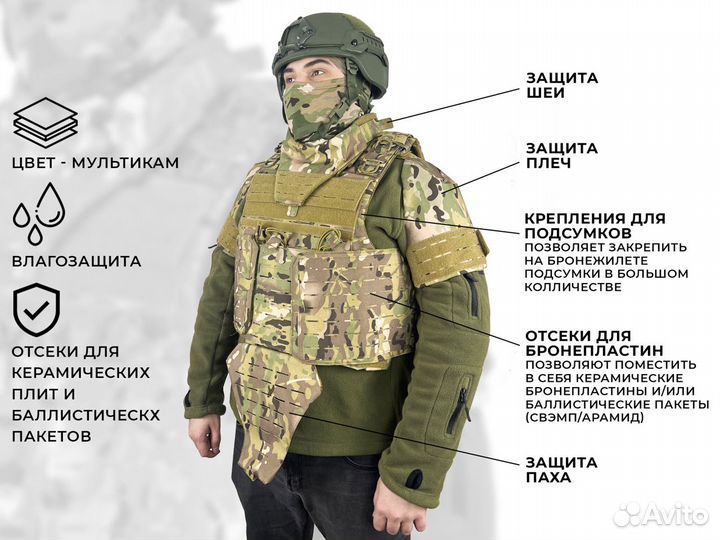 ЦВЕТ - МУЛЬТИКАМ

ВЛАГОЗАЩИТА

ОТСЕКИ ДЛЯ КЕРАМИЧЕСКИХ ПЛИТ И БАЛЛИСТИЧЕСКХ ПАКЕТОВ

ЗАЩИТА ШЕИ

ЗАЩИТА ПЛЕЧ

КРЕПЛЕНИЯ ДЛЯ ПОДСУМКОВ
ПОЗВОЛЯЕТ ЗАКРЕПИТЬ НА БРОНЕЖИЛЕТЕ ПОДСУМКИ В БОЛЬШОМ КОЛЛИЧЕСТВЕ

ОТСЕКИ ДЛЯ БРОНЕПЛАСТИН
ПОЗВОЛЯЮТ ПОМЕСТИТЬ В СЕБЯ КЕРАМИЧЕСКИЕ БРОНЕПЛАСТИНЫ И/ИЛИ БАЛЛИСТИЧЕСКИЕ ПАКЕТЫ (СВЭМП/АРАМИД)

ЗАЩИТА ПАХА

Avito