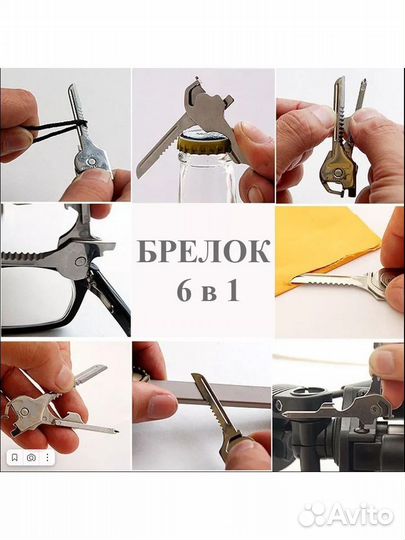 БРЕЛОК
6 в 1

Avito