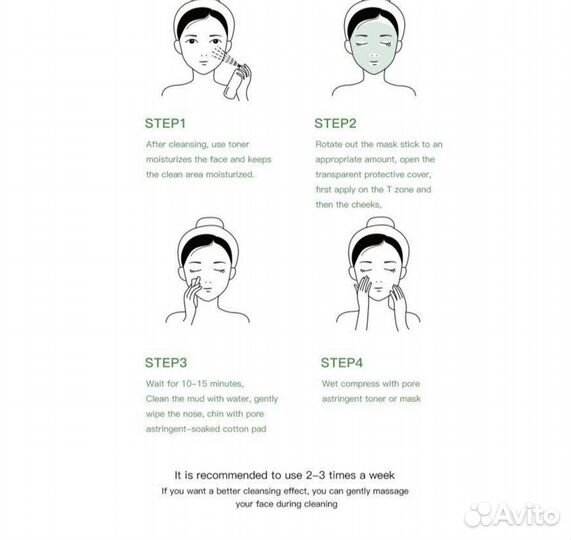 STEP1
After cleansing, use toner moisturizes the face and keeps the clean area moisturized.

STEP2
Rotate out the mask stick to an appropriate amount, open the transparent protective cover, first apply on the T zone and then the cheeks,

STEP3
Wait for 10-15 minutes, Clean the mud with water, gently wipe the nose, chin with pore astringent-soaked cotton pad

STEP4
Wet compress with pore astringent toner or mask

It is recommended to use 2-3 times a week
If you want a better cleansing effect, you can gently massage your face during cleaning

Avito