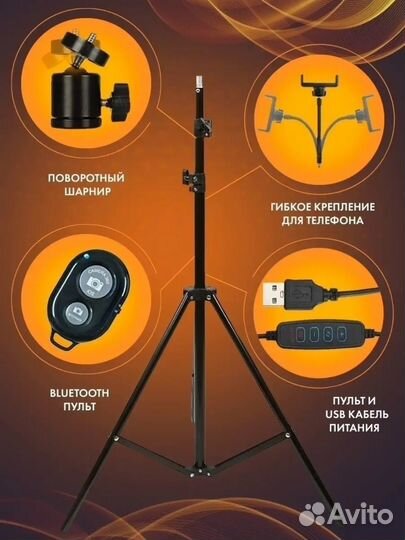 ПОВОРОТНЫЙ ШАРНИР

ГИБКОЕ КРЕПЛЕНИЕ ДЛЯ ТЕЛЕФОНА

BLUETOOTH ПУЛЬТ

ПУЛЬТ И USB КАБЕЛЬ ПИТАНИЯ

Avito