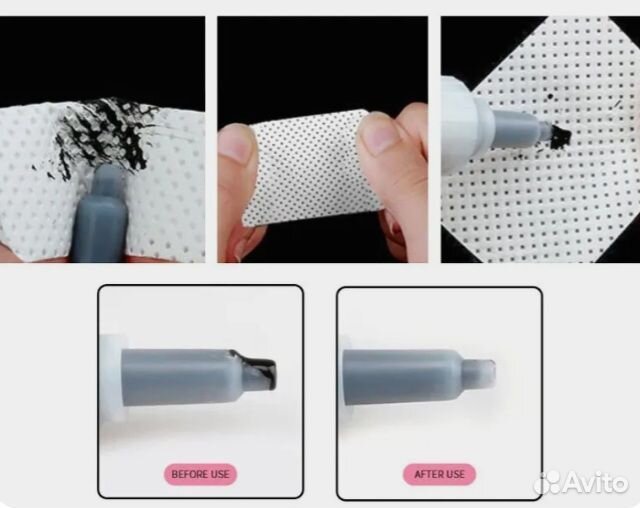 BEFORE USE

AFTER USE

Avito