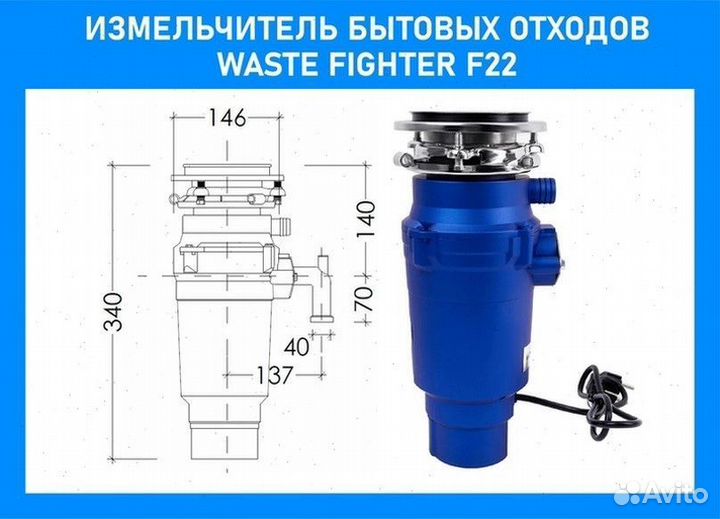 ИЗМЕЛЬЧИТЕЛЬ БЫТОВЫХ ОТХОДОВ
WASTE FIGHTER F22

146
340
140
70
40
137

Avito