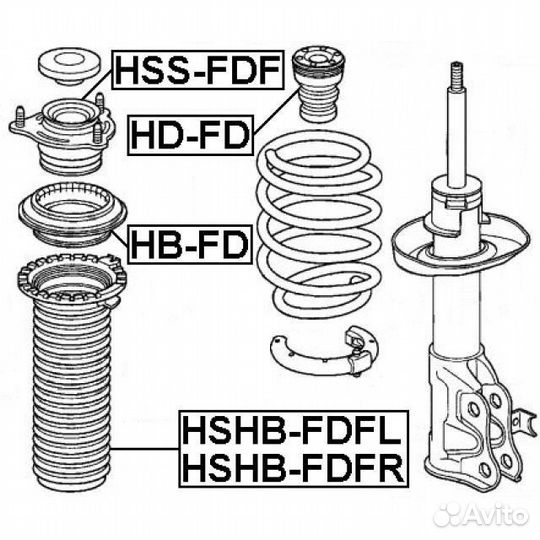 HSS-FDF

HD-FD

HB-FD

HSHB-FDFL
HSHB-FDFR

Avito