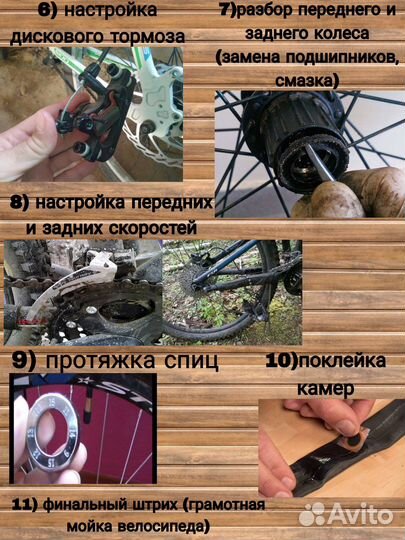 6) настройка дискового тормоза

7)разбор переднего и заднего колеса (замена подшипников, смазка)

8) настройка передних и задних скоростей

9) протяжка спиц

10)поклейка камер

11) финальный штрих (грамотная мойка велосипеда)

Avito