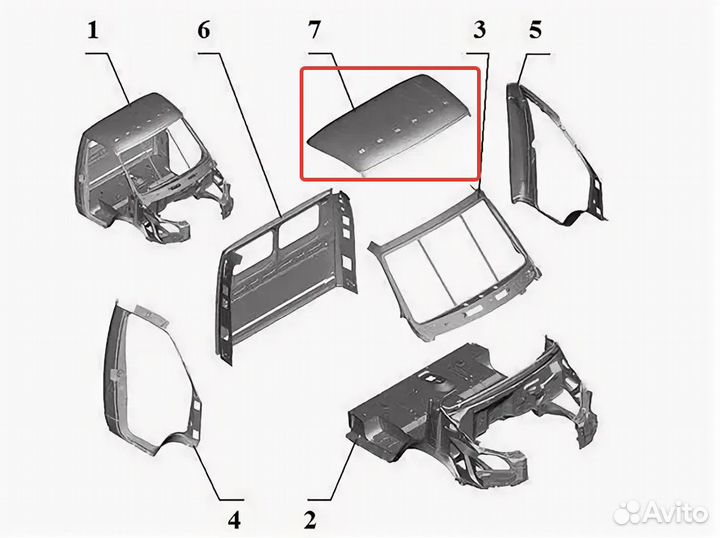 1
6
7
3
5
4
2
Avito