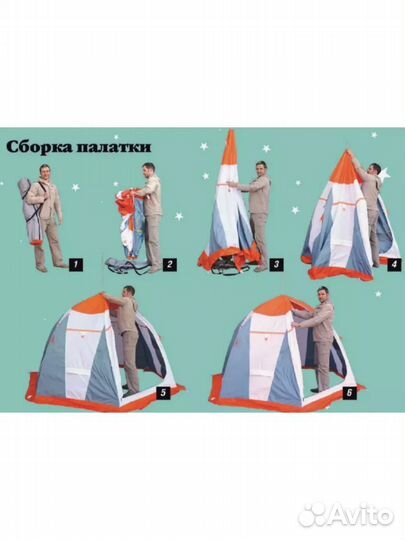 Сборка палатки

1

2

3

4

5

6

Avito