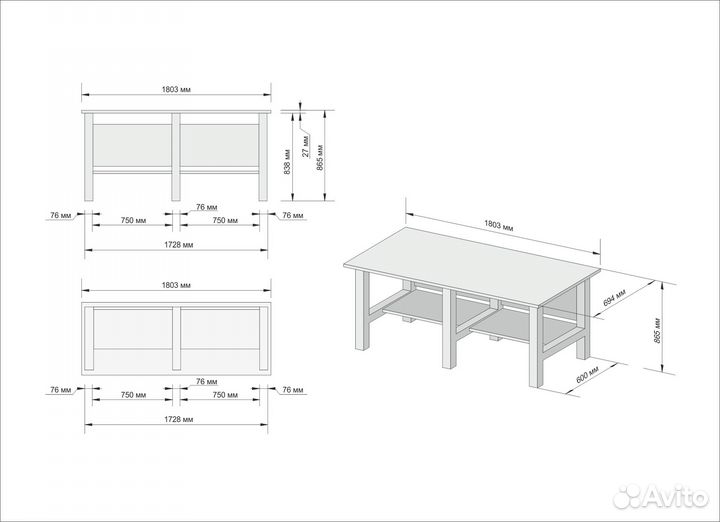 1803 мм

838 мм
27 мм
865 мм

76 мм
76 мм
76 мм
750 мм
750 мм
1728 мм

1803 мм

76 мм
76 мм
76 мм
750 мм
750 мм
1728 мм

1803 мм
694 мм
865 мм
600 мм

Avito