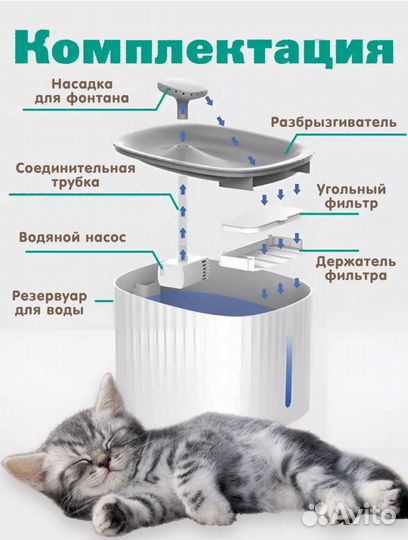 Комплектация

Насадка для фонтана

Разбрызгиватель

Соединительная трубка

Угольный фильтр

Водяной насос

Держатель фильтра

Резервуар для воды

Avito