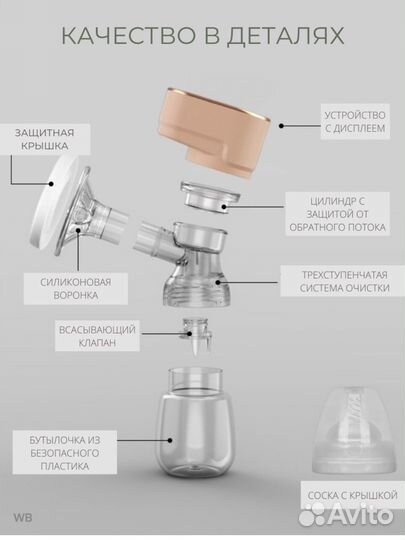 КАЧЕСТВО В ДЕТАЛЯХ

ЗАЩИТНАЯ КРЫШКА

УСТРОЙСТВО С ДИСПЛЕЕМ

ЦИЛИНДР С ЗАЩИТОЙ ОТ ОБРАТНОГО ПОТОКА

СИЛИКОНОВАЯ ВОРОНКА

ТРЕХСТУПЕНЧАТАЯ СИСТЕМА ОЧИСТКИ

ВСАСЫВАЮЩИЙ КЛАПАН

БУТЫЛОЧКА ИЗ БЕЗОПАСНОГО ПЛАСТИКА

СОСКА С КРЫШКОЙ

WB

Avito