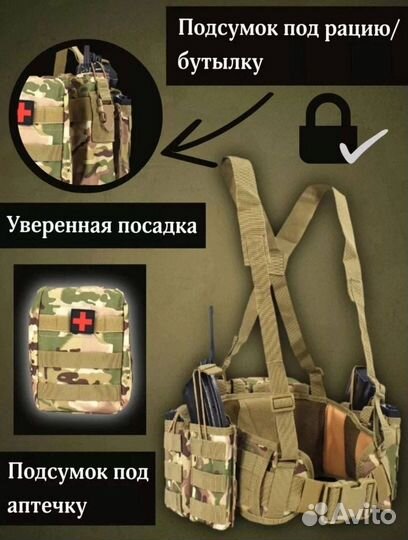 Подсумок под рацию/ бутылку

Уверенная посадка

Подсумок под аптечку

Avito