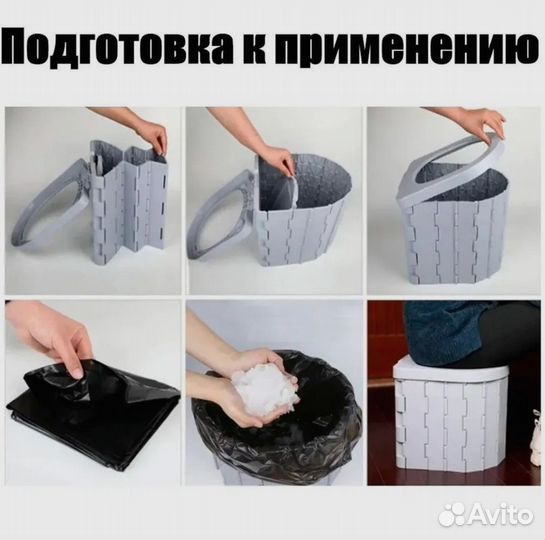 Подготовка к применению

Avito