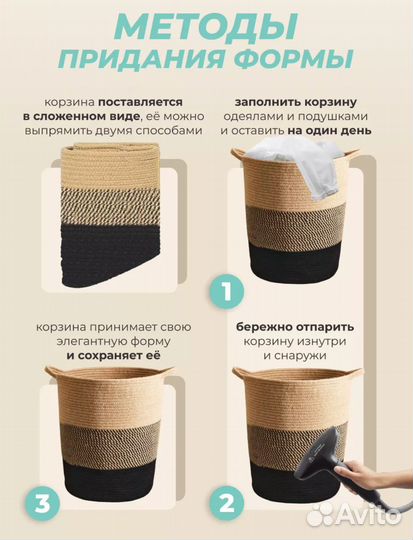 МЕТОДЫ
ПРИДАНИЯ ФОРМЫ

корзина поставляется в сложенном виде, её можно выпрямить двумя способами

заполнить корзину одеялами и подушками и оставить на один день

1

корзина принимает свою элегантную форму и сохраняет её

бережно отпарить корзину изнутри и снаружи

3

2

Avito