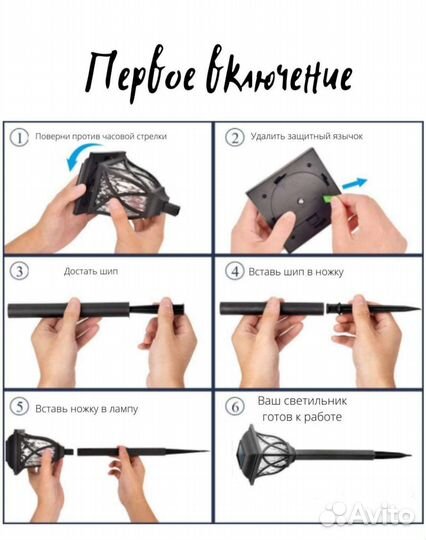 Первое включение

1 Поверни против часовой стрелки

2 Удалить защитный язычок

3 Достать шип

4 Вставь шип в ножку

5 Вставь ножку в лампу

6 Ваш светильник готов к работе

Avito